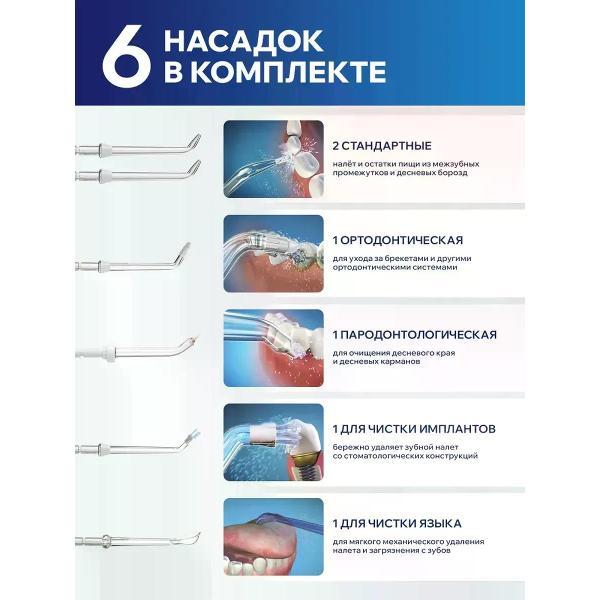 6 НАСАДОК В КОМПЛЕКТЕ

2 СТАНДАРТНЫЕ

налёт и остатки пищи из межзубных промежутков и десневых борозд

1 ОРТОДОНТИЧЕСКАЯ

для ухода за брекетами и другими ортодонтическими системами

1 ПАРОДОНТОЛОГИЧЕСКАЯ

для очищения десневого края и десневых карманов

1 ДЛЯ ЧИСТКИ ИМПЛАНТОВ

бережно удаляет зубной налет со стоматологических конструкций

1 ДЛЯ ЧИСТКИ ЯЗЫКА

для мягкого механического удаления налета и загрязнения с зубов