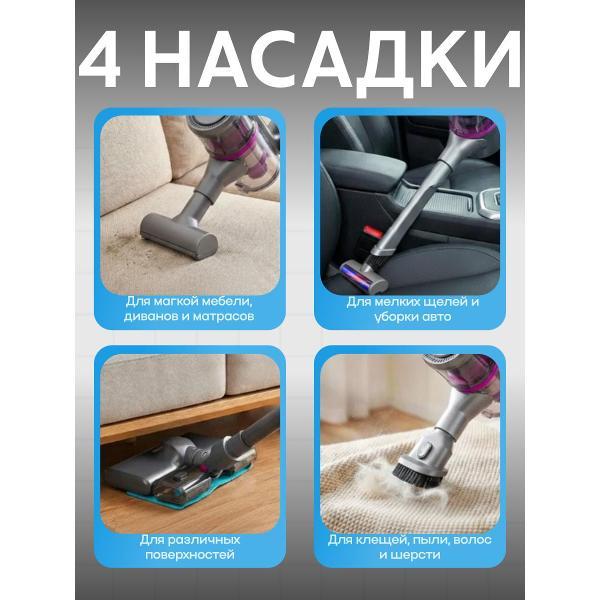 4 НАСАДКИ

Для магкой мебели, диванов и матрасов

Для мелких щелей и уборки авто

Для различных поверхностей

Для клещей, пыли, волос и шерсти