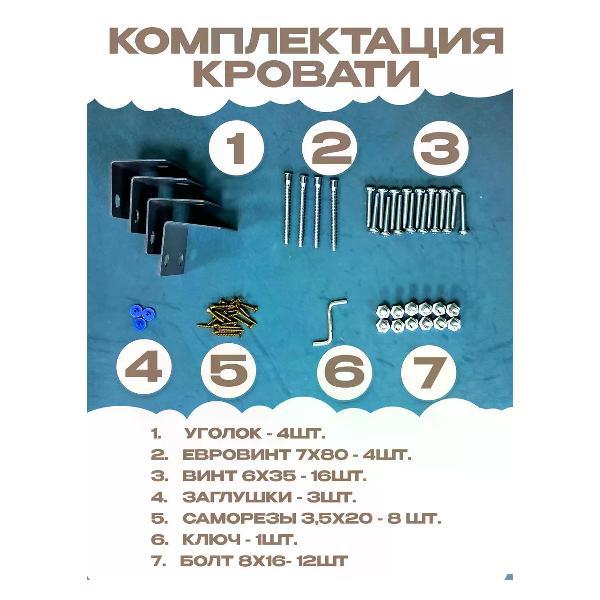 КОМПЛЕКТАЦИЯ КРОВАТИ

1

2

3

4

5

6

7

1. УГОЛОК - 4ШТ.
2. ЕВРОВИНТ 7Х80 - 4ШТ.
3. ВИНТ 6Х35 - 16ШТ.
4. ЗАГЛУШКИ - 3ШТ.
5. САМОРЕЗЫ 3,5Х20 - 8 ШТ.
6. КЛЮЧ - 1ШТ.
7. БОЛТ 8Х16- 12ШТ