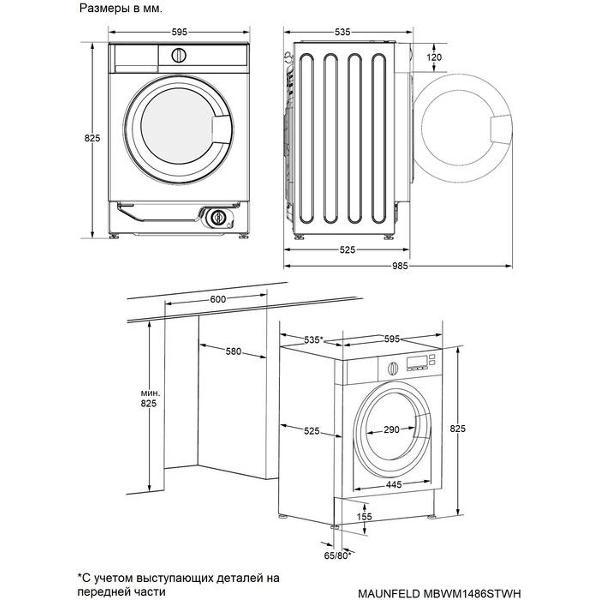 Размеры в мм.

595

825

535

120

525

985

600

580

мин.
825

535*

595

525

290

825

445

155

65/80*

*С учетом выступающих деталей на передней части

MAUNFELD MBWM1486STWH