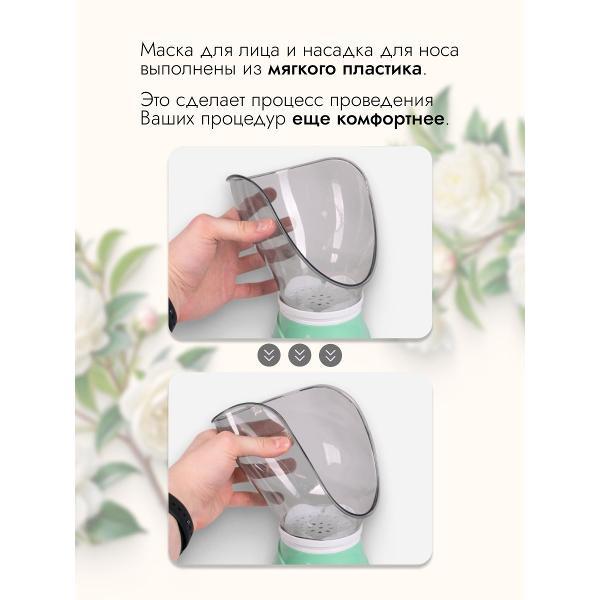 Маска для лица и насадка для носа выполнены из мягкого пластика.

Это сделает процесс проведения Ваших процедур еще комфортнее.