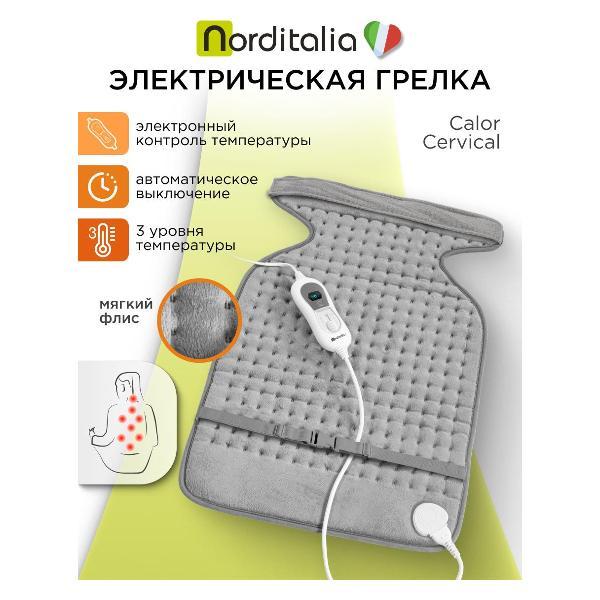 norditalia

ЭЛЕКТРИЧЕСКАЯ ГРЕЛКА

электронный контроль температуры

Calor Cervical

автоматическое выключение

3 уровня температуры

мягкий флис