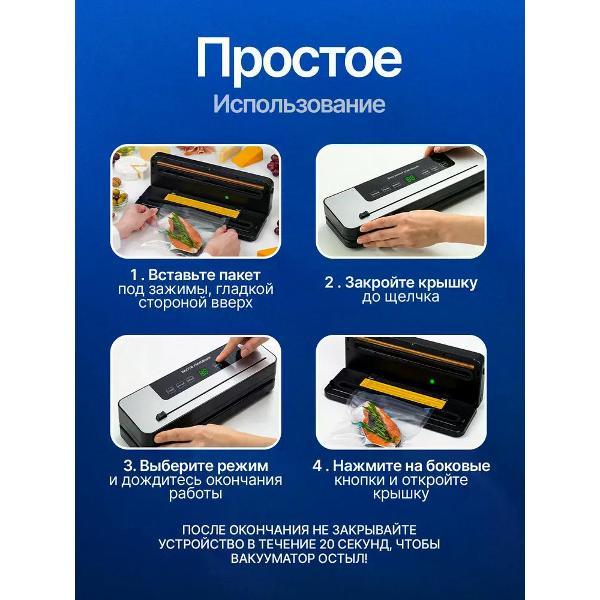 Простое
Использование

1 . Вставьте пакет под зажимы, гладкой стороной вверх

2 . Закройте крышку до щелчка

3. Выберите режим и дождитесь окончания работы

4 . Нажмите на боковые кнопки и откройте крышку

ПОСЛЕ ОКОНЧАНИЯ НЕ ЗАКРЫВАЙТЕ УСТРОЙСТВО В ТЕЧЕНИЕ 20 СЕКУНД, ЧТОБЫ ВАКУУМАТОР ОСТЫЛ!