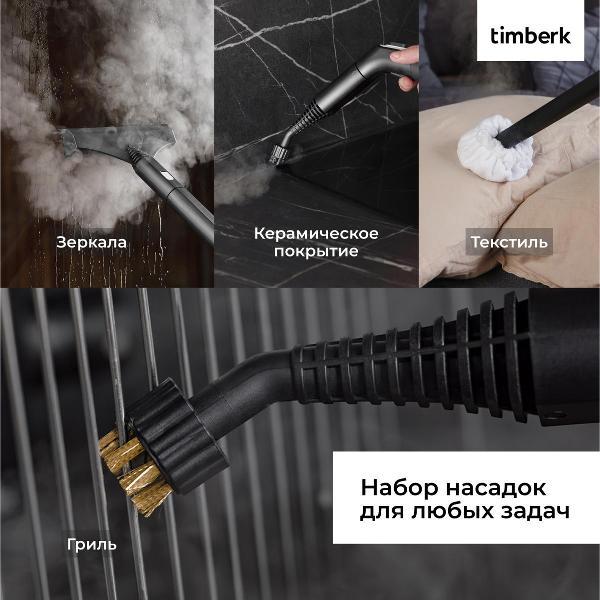 timberk

Зеркала

Керамическое покрытие

Текстиль

Набор насадок для любых задач

Гриль