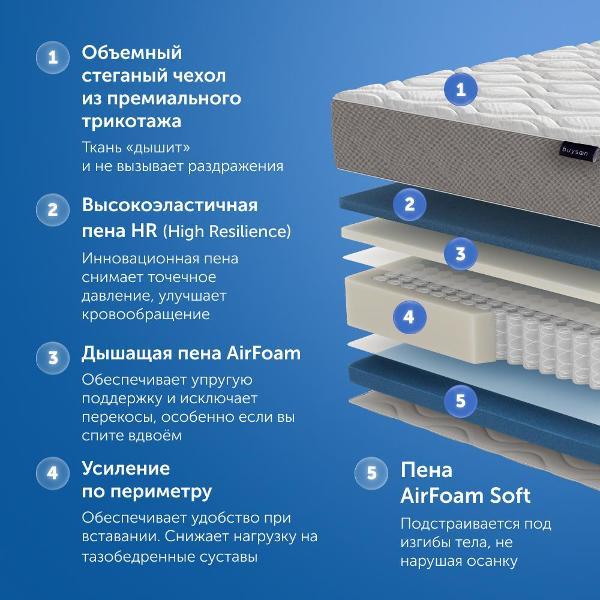 1 Объемный стеганый чехол из премиального трикотажа

Ткань «дышит» и не вызывает раздражения

2 Высокоэластичная пена HR (High Resilience)

Инновационная пена снимает точечное давление, улучшает кровообращение

3 Дышащая пена AirFoam

Обеспечивает упругую поддержку и исключает перекосы, особенно если вы спите вдвоём

4 Усиление по периметру

Обеспечивает удобство при вставании. Снижает нагрузку на тазобедренные суставы

1

buyson

2

3

4

5

5 Пена AirFoam Soft

Подстраивается под изгибы тела, не нарушая осанку