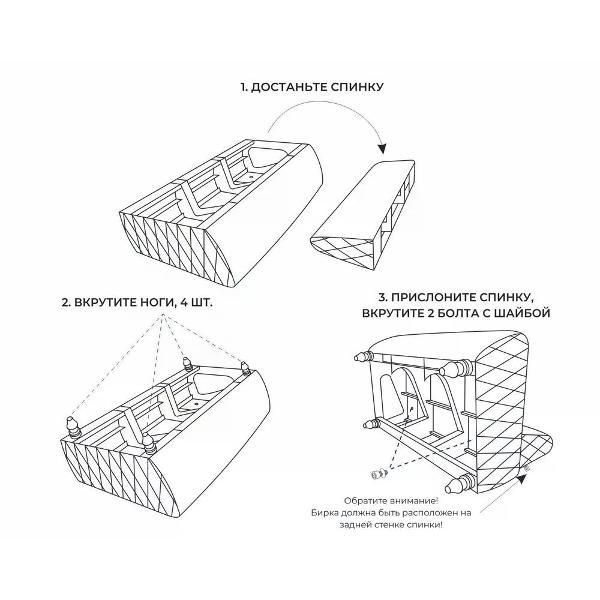 1. ДОСТАНЬТЕ СПИНКУ

2. ВКРУТИТЕ НОГИ, 4 ШТ.

3. ПРИСЛОНИТЕ СПИНКУ, ВКРУТИТЕ 2 БОЛТА С ШАЙБОЙ

Обратите внимание! Бирка должна быть расположен на задней стенке спинки!