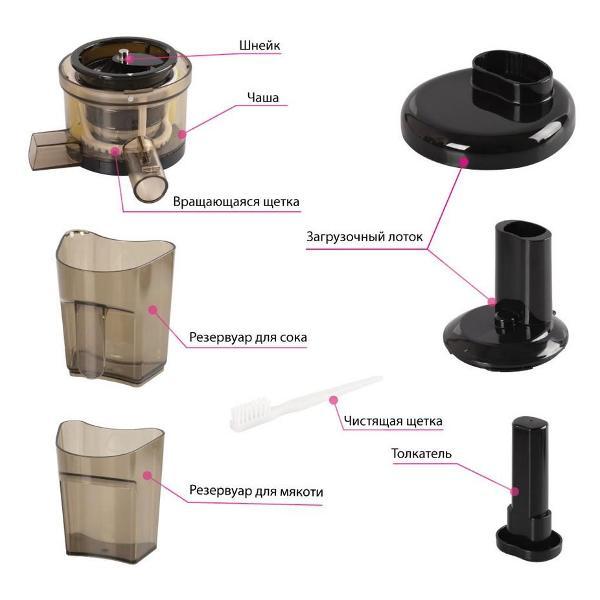 Шнейк

Чаша

Вращающаяся щетка

Загрузочный лоток

Резервуар для сока

Чистящая щетка

Толкатель

Резервуар для мякоти