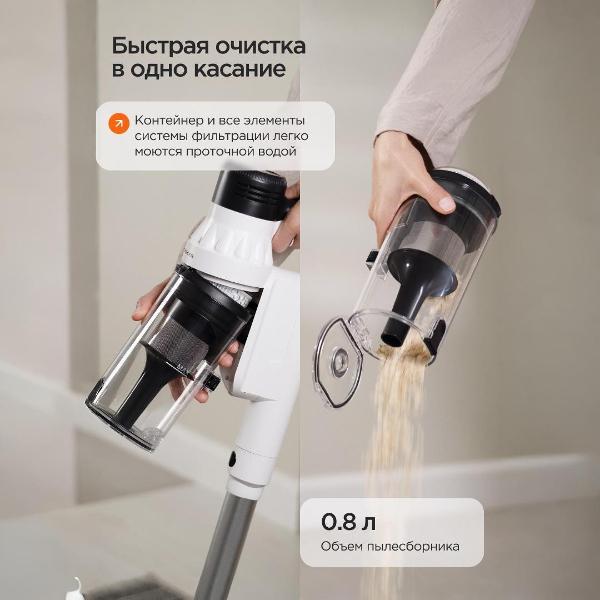 Быстрая очистка в одно касание

Контейнер и все элементы системы фильтрации легко моются проточной водой

0.8 л
Объем пылесборника