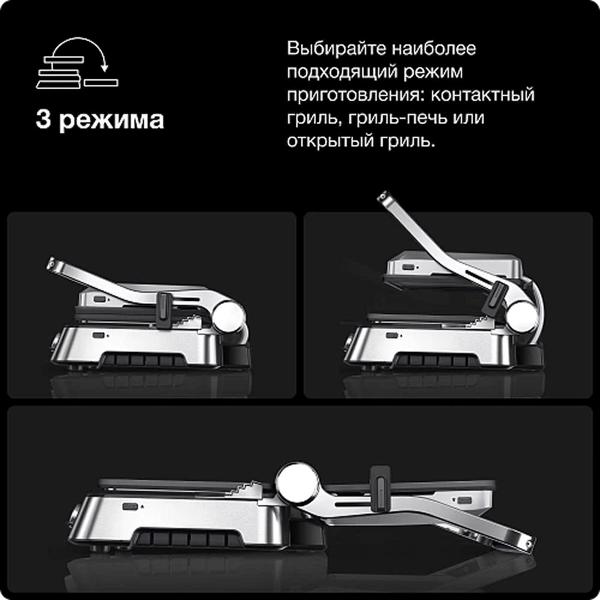 3 режима

Выбирайте наиболее подходящий режим приготовления: контактный гриль, гриль-печь или открытый гриль.