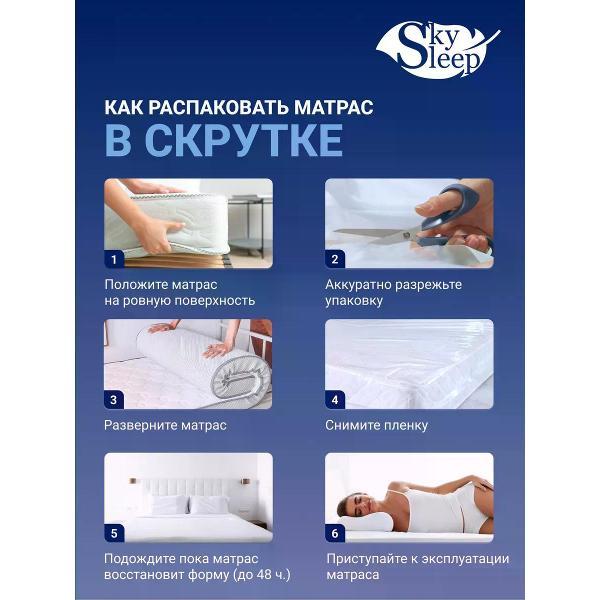 Sky Sleep

КАК РАСПАКОВАТЬ МАТРАС
В СКРУТКЕ

1
Положите матрас на ровную поверхность

2
Аккуратно разрежьте упаковку

3
Разверните матрас

4
Снимите пленку

5
Подождите пока матрас восстановит форму (до 48 ч.)

6
Приступайте к эксплуатации матраса