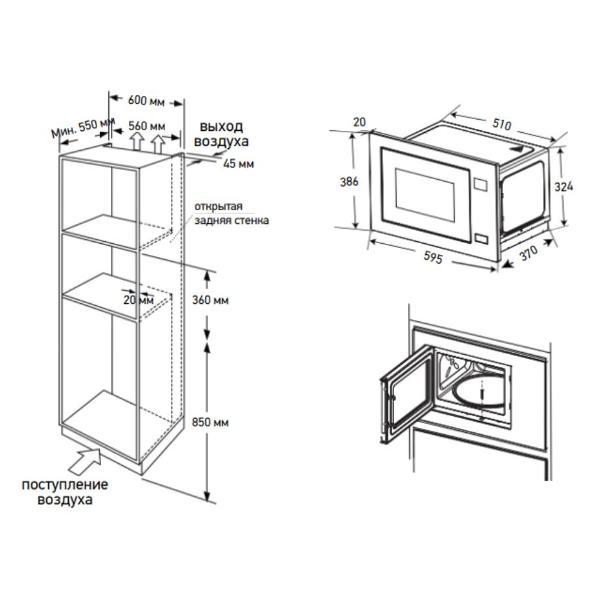 600 мм
Мин. 550 мм
560 мм
выход воздуха
45 мм
открытая задняя стенка
20 мм
360 мм
850 мм
поступление воздуха

20
510
386
324
595
370