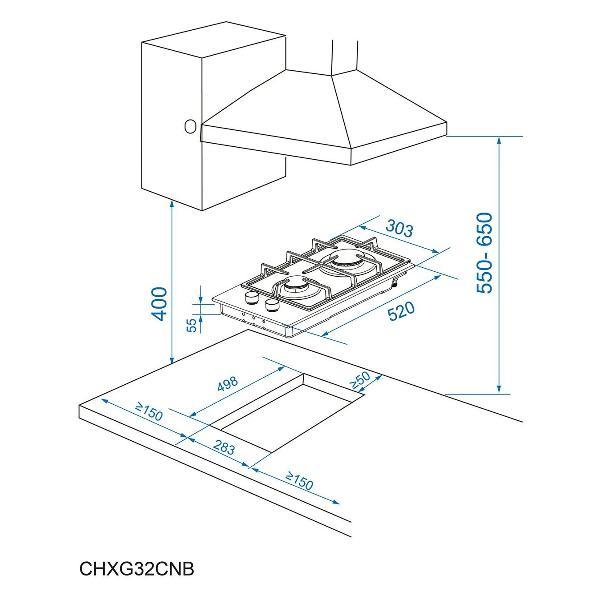 303
550- 650
400
55
520
498
≥50
≥150
283
≥150
CHXG32CNB