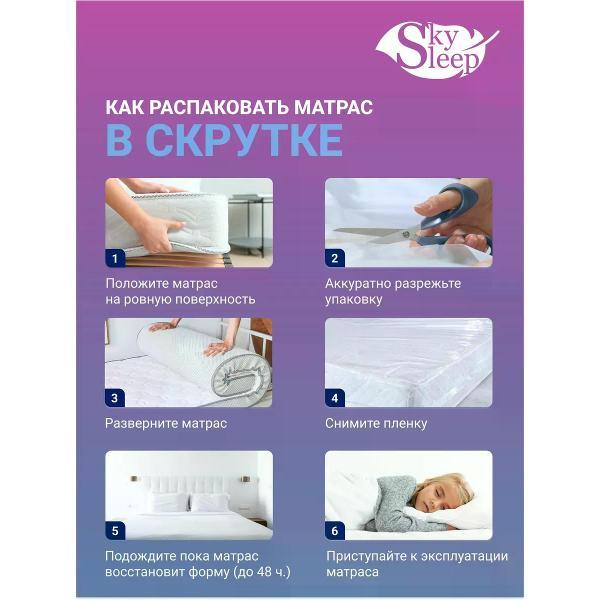 Sky Sleep

КАК РАСПАКОВАТЬ МАТРАС
В СКРУТКЕ

1
Положите матрас на ровную поверхность

2
Аккуратно разрежьте упаковку

3
Разверните матрас

4
Снимите пленку

5
Подождите пока матрас восстановит форму (до 48 ч.)

6
Приступайте к эксплуатации матраса