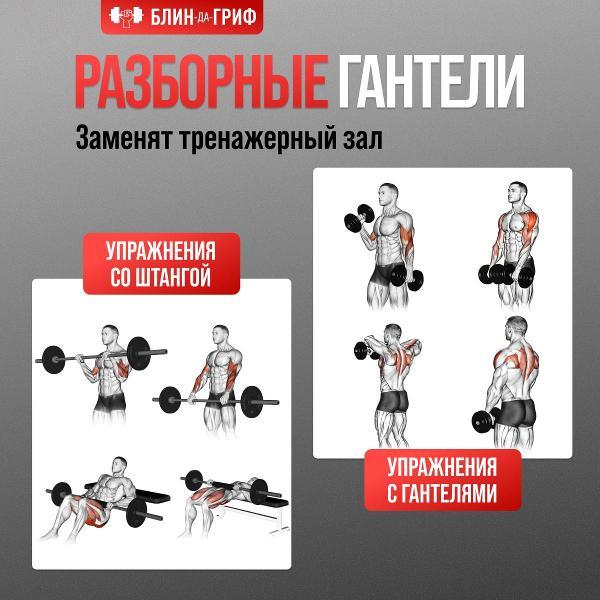 БЛИН-ДА-ГРИФ

РАЗБОРНЫЕ ГАНТЕЛИ

Заменят тренажерный зал

УПРАЖНЕНИЯ СО ШТАНГОЙ

УПРАЖНЕНИЯ С ГАНТЕЛЯМИ