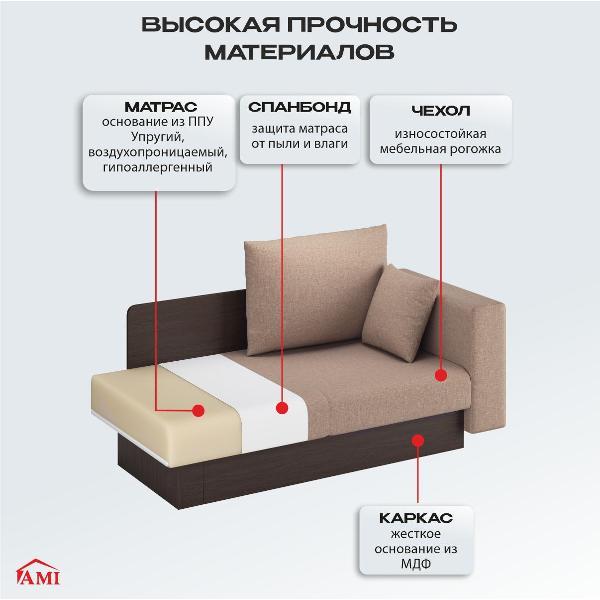 ВЫСОКАЯ ПРОЧНОСТЬ МАТЕРИАЛОВ

МАТРАС
основание из ППУ
Упругий,
воздухопроницаемый,
гипоаллергенный

СПАНБОНД
защита матраса
от пыли и влаги

ЧЕХОЛ
износостойкая
мебельная рогожка

КАРКАС
жесткое
основание из
МДФ

AMI