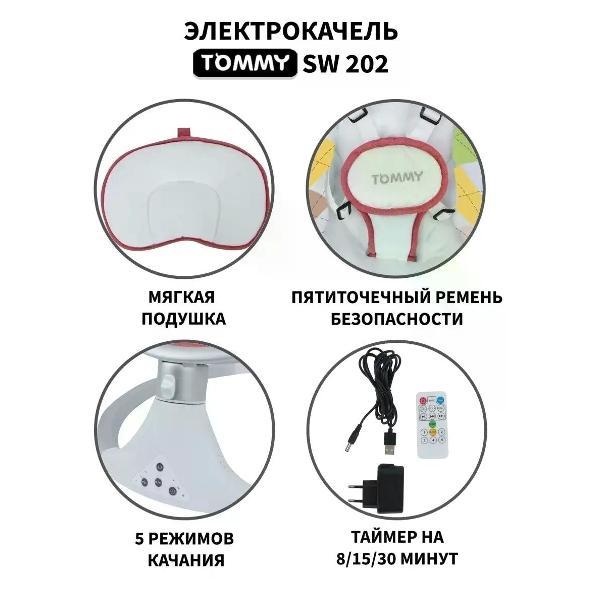 ЭЛЕКТРОКАЧЕЛЬ
TOMMY SW 202

TOMMY

МЯГКАЯ ПОДУШКА

ПЯТИТОЧЕЧНЫЙ РЕМЕНЬ БЕЗОПАСНОСТИ

5 РЕЖИМОВ КАЧАНИЯ

ТАЙМЕР НА 8/15/30 МИНУТ