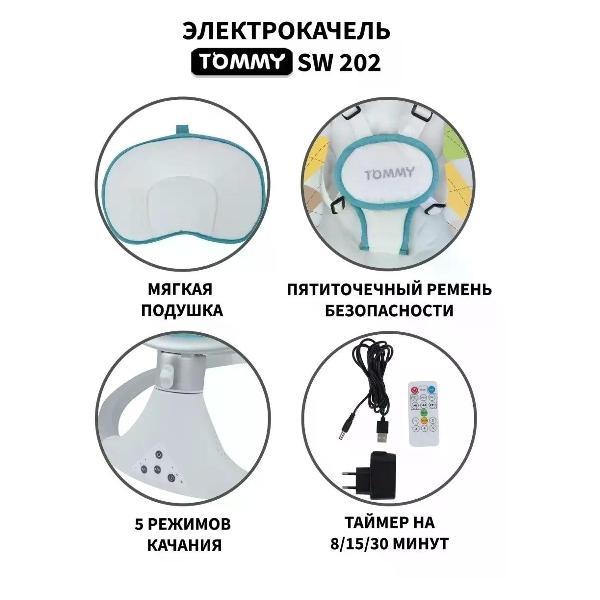 ЭЛЕКТРОКАЧЕЛЬ
TOMMY SW 202

TOMMY

МЯГКАЯ ПОДУШКА

ПЯТИТОЧЕЧНЫЙ РЕМЕНЬ БЕЗОПАСНОСТИ

5 РЕЖИМОВ КАЧАНИЯ

ТАЙМЕР НА 8/15/30 МИНУТ