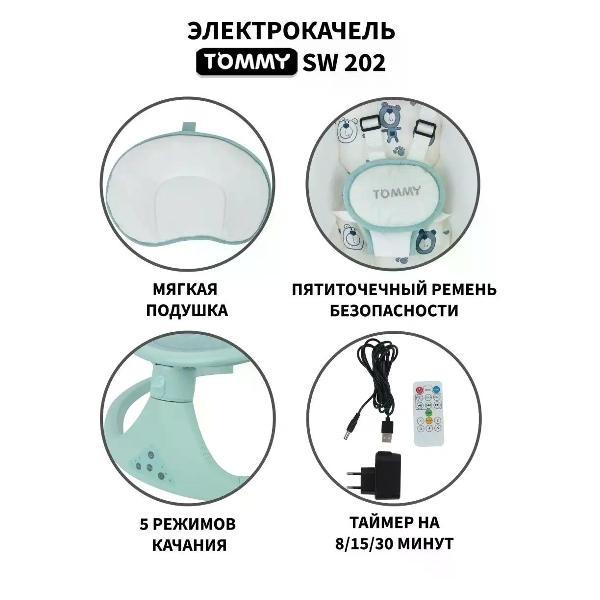 ЭЛЕКТРОКАЧЕЛЬ
TOMMY SW 202

TOMMY

МЯГКАЯ ПОДУШКА

ПЯТИТОЧЕЧНЫЙ РЕМЕНЬ БЕЗОПАСНОСТИ

5 РЕЖИМОВ КАЧАНИЯ

ТАЙМЕР НА 8/15/30 МИНУТ