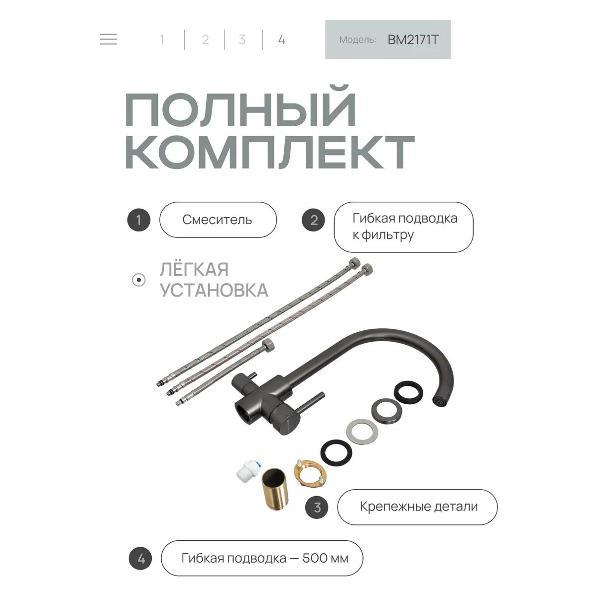 1 | 2 | 3 | 4

Модель: BM2171T

ПОЛНЫЙ КОМПЛЕКТ

1 Смеситель

2 Гибкая подводка к фильтру

ЛЁГКАЯ УСТАНОВКА

3 Крепежные детали

4 Гибкая подводка — 500 мм