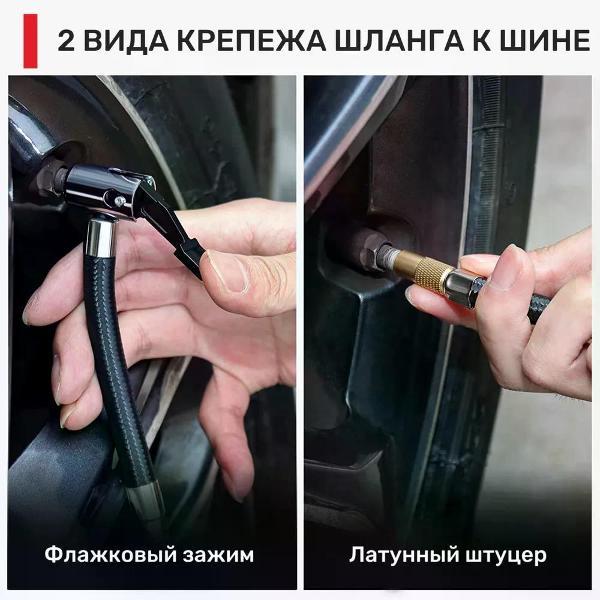 2 ВИДА КРЕПЕЖА ШЛАНГА К ШИНЕ

Флажковый зажим

Латунный штуцер