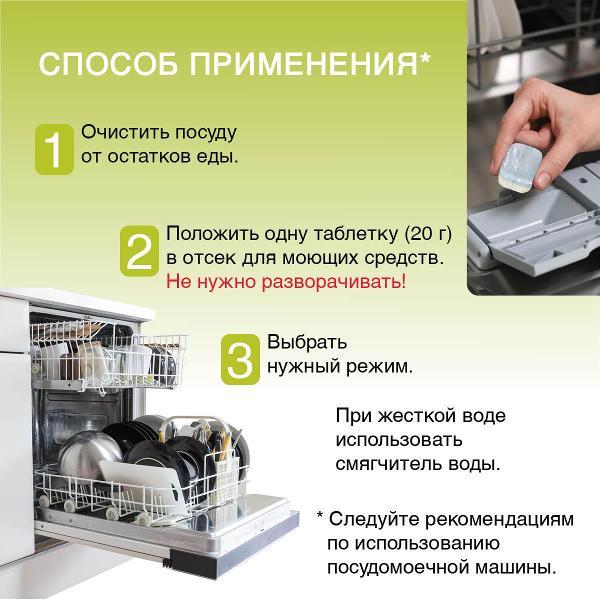 СПОСОБ ПРИМЕНЕНИЯ*

1 Очистить посуду от остатков еды.

2 Положить одну таблетку (20 г) в отсек для моющих средств. Не нужно разворачивать!

3 Выбрать нужный режим.

При жесткой воде использовать смягчитель воды.

* Следуйте рекомендациям по использованию посудомоечной машины.