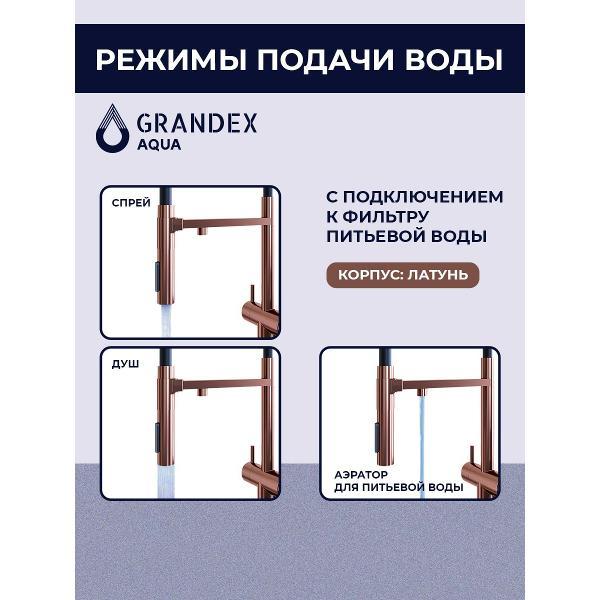 РЕЖИМЫ ПОДАЧИ ВОДЫ

GRANDEX
AQUA

СПРЕЙ

С ПОДКЛЮЧЕНИЕМ К ФИЛЬТРУ ПИТЬЕВОЙ ВОДЫ

КОРПУС: ЛАТУНЬ

ДУШ

АЭРАТОР ДЛЯ ПИТЬЕВОЙ ВОДЫ