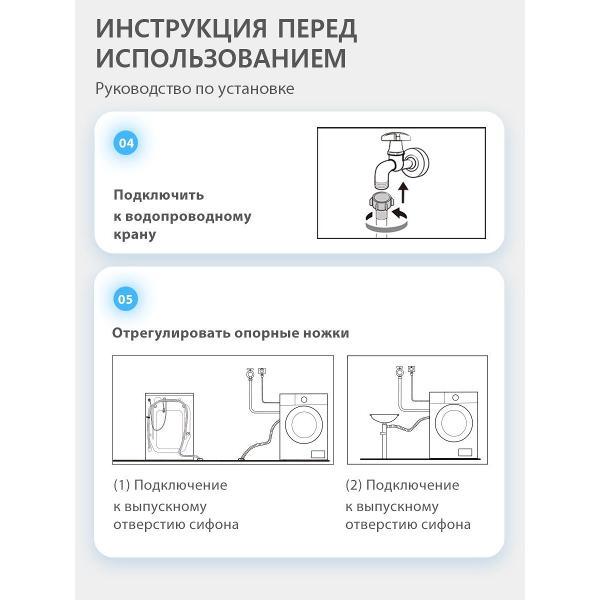 ИНСТРУКЦИЯ ПЕРЕД ИСПОЛЬЗОВАНИЕМ

Руководство по установке

04

Подключить к водопроводному крану

05

Отрегулировать опорные ножки

(1) Подключение к выпускному отверстию сифона

(2) Подключение к выпускному отверстию сифона