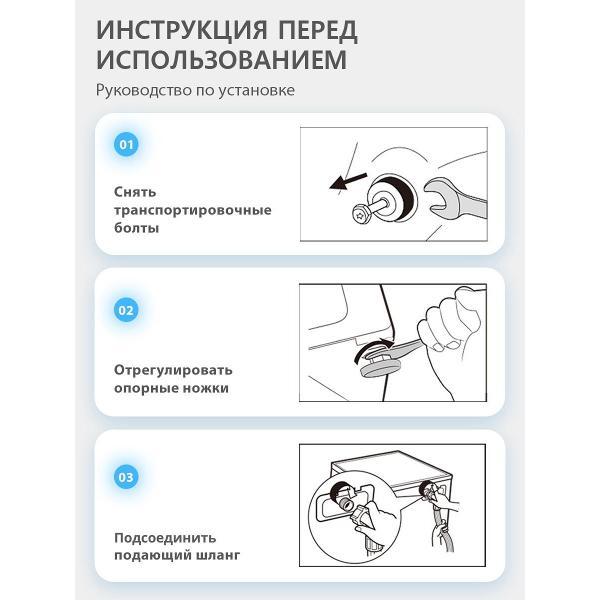 ИНСТРУКЦИЯ ПЕРЕД ИСПОЛЬЗОВАНИЕМ

Руководство по установке

01

Снять транспортировочные болты

02

Отрегулировать опорные ножки

03

Подсоединить подающий шланг