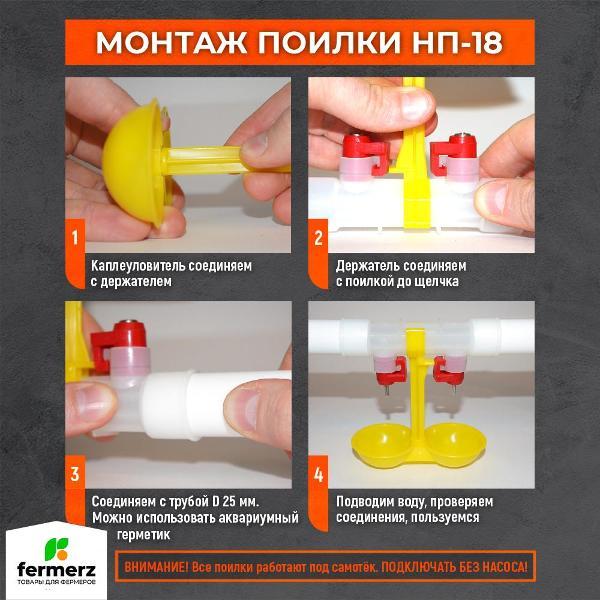 МОНТАЖ ПОИЛКИ НП-18

1

Каплеуловитель соединяем с держателем

2

Держатель соединяем с поилкой до щелчка

3

Соединяем с трубой D 25 мм. Можно использовать аквариумный герметик

4

Подводим воду, проверяем соединения, пользуемся

fermerz
ТОВАРЫ ДЛЯ ФЕРМЕРОВ

ВНИМАНИЕ! Все поилки работают под самотёк. ПОДКЛЮЧАТЬ БЕЗ НАСОСА!