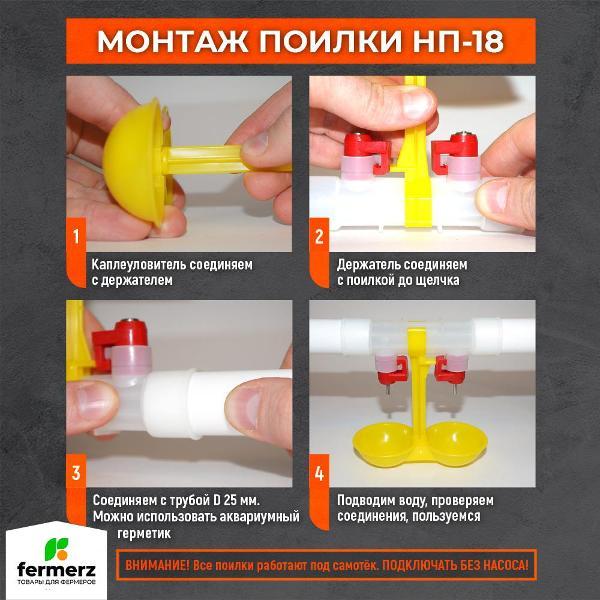 МОНТАЖ ПОИЛКИ НП-18

1
Каплеуловитель соединяем с держателем

2
Держатель соединяем с поилкой до щелчка

3
Соединяем с трубой D 25 мм. Можно использовать аквариумный герметик

4
Подводим воду, проверяем соединения, пользуемся

fermerz
ТОВАРЫ ДЛЯ ФЕРМЕРОВ

ВНИМАНИЕ! Все поилки работают под самотёк. ПОДКЛЮЧАТЬ БЕЗ НАСОСА!