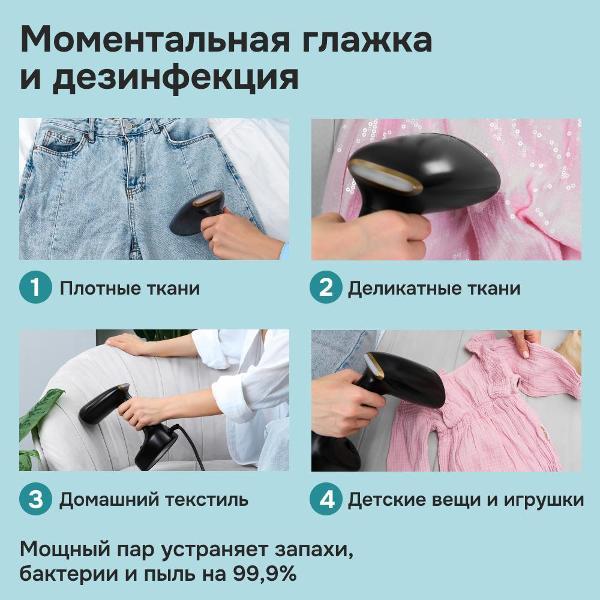 Моментальная глажка и дезинфекция

1 Плотные ткани

2 Деликатные ткани

3 Домашний текстиль

4 Детские вещи и игрушки

Мощный пар устраняет запахи, бактерии и пыль на 99,9%