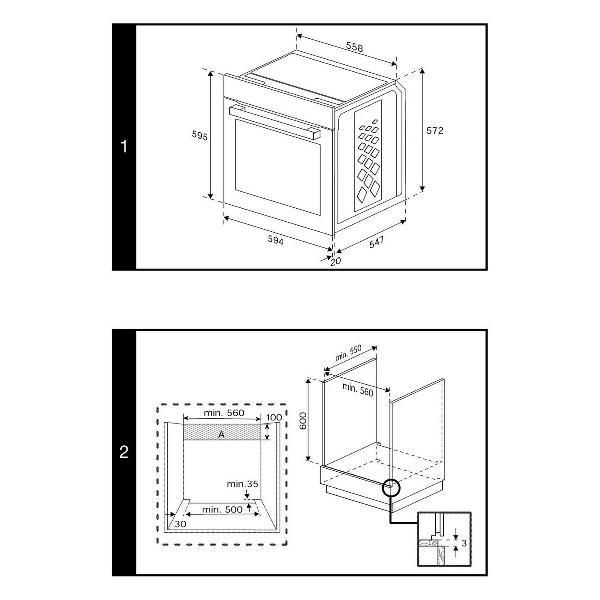 1

558

595

572

594

547

20

2

min. 560

100

A

min.35

min. 500

30

min. 550

min. 560

600

3