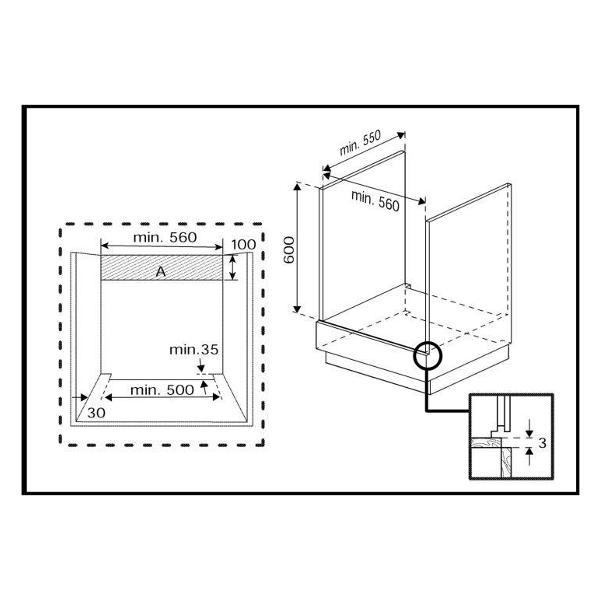 min. 560
100
A
min.35
min. 500
30
min. 550
min. 560
600
3