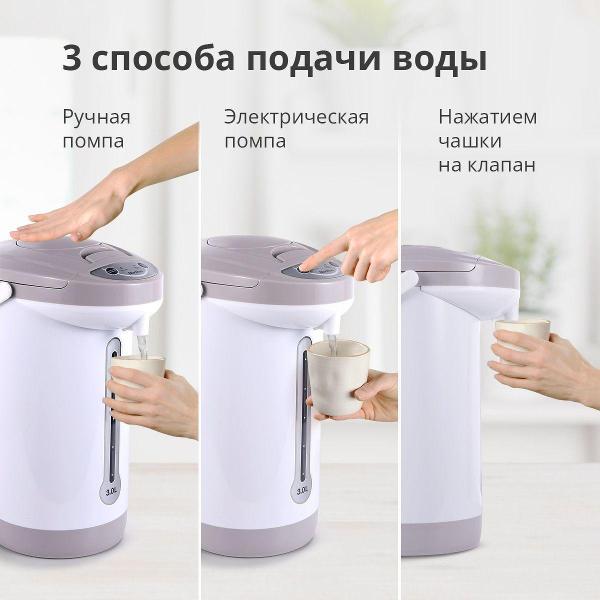 3 способа подачи воды

Ручная помпа

Электрическая помпа

Нажатием чашки на клапан

3.0L

3.0L