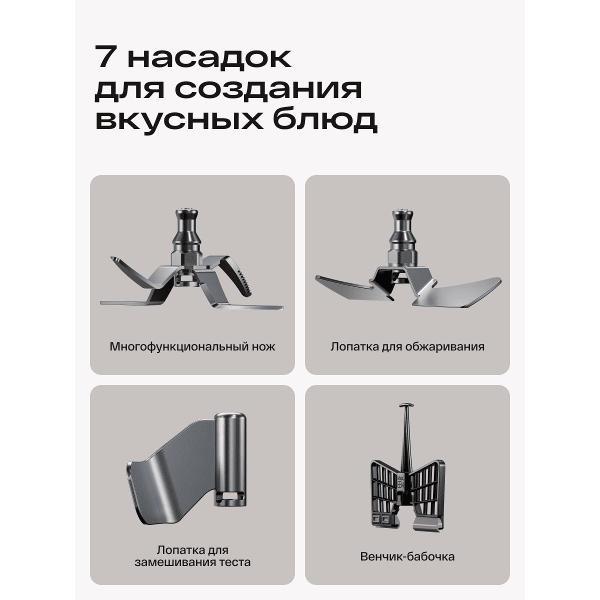 7 насадок для создания вкусных блюд

Многофункциональный нож

Лопатка для обжаривания

Лопатка для замешивания теста

Венчик-бабочка