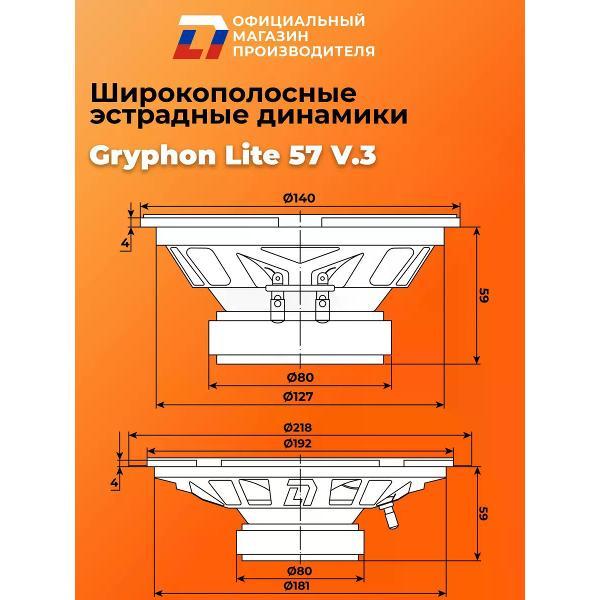 ОФИЦИАЛЬНЫЙ МАГАЗИН ПРОИЗВОДИТЕЛЯ

Широкополосные эстрадные динамики

Gryphon Lite 57 V.3

Ø140

4

65

Ø80

Ø127

Ø218

Ø192

4

65

Ø80

Ø181