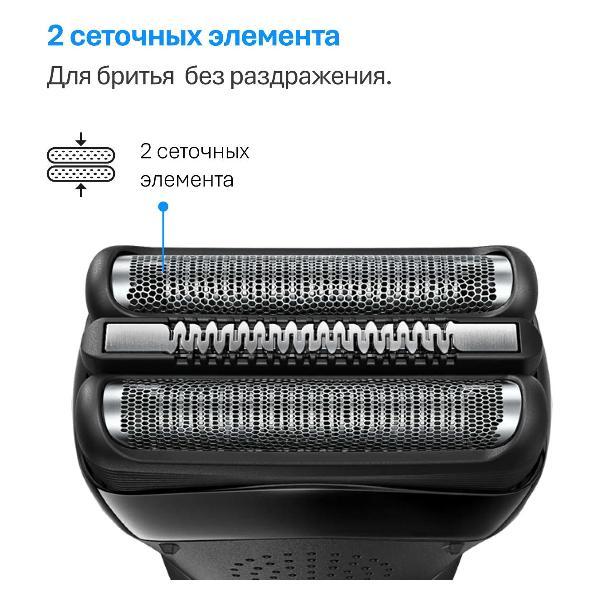 2 сеточных элемента

Для бритья  без раздражения.

2 сеточных элемента