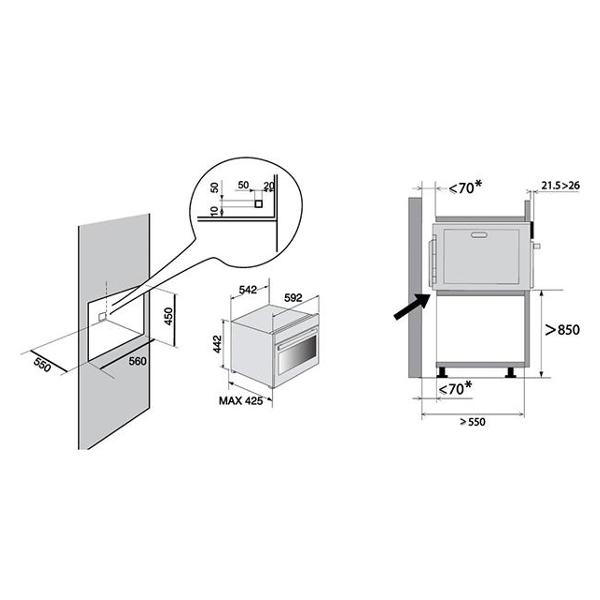 50
50
20
10
450
550
560
542
592
442
MAX 425
<70*
21.5>26
>850
<70*
>550