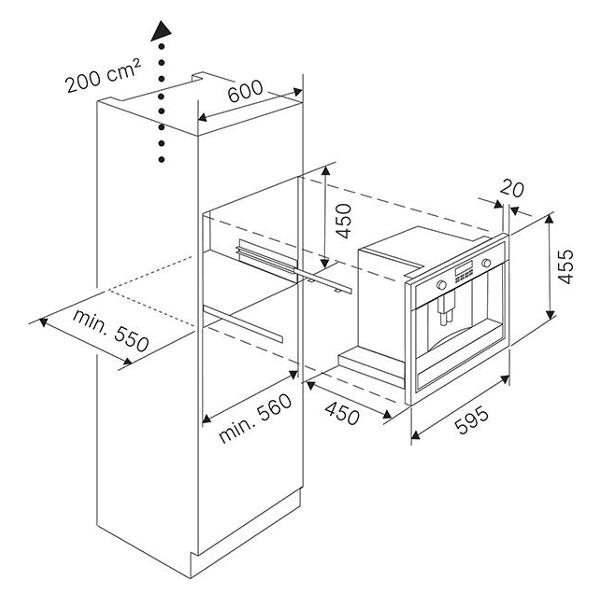 200 cm²
600
450
20
455
min. 550
min. 560
450
595