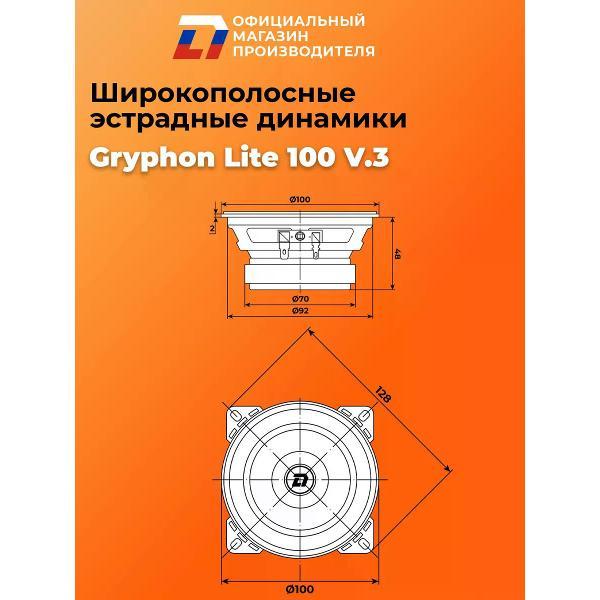 ОФИЦИАЛЬНЫЙ МАГАЗИН ПРОИЗВОДИТЕЛЯ

Широкополосные эстрадные динамики

Gryphon Lite 100 V.3

Ø100

2

48

Ø70

Ø92

128

Ø100