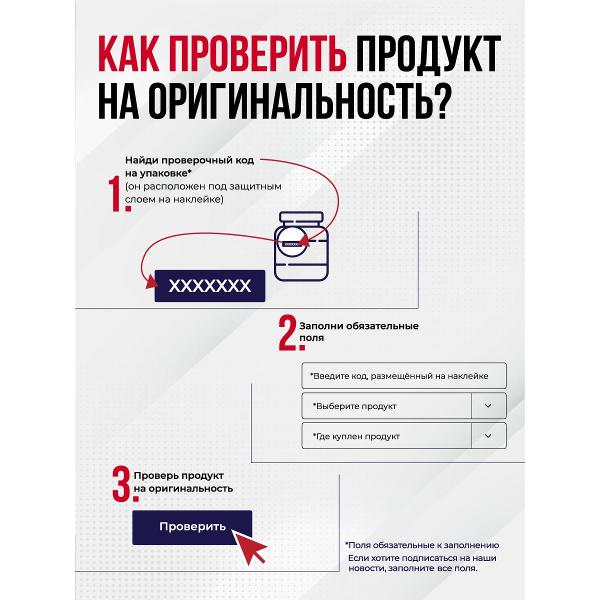 КАК ПРОВЕРИТЬ ПРОДУКТ НА ОРИГИНАЛЬНОСТЬ?

1. Найди проверочный код на упаковке* (он расположен под защитным слоем на наклейке)

XXXXXXX

2. Заполни обязательные поля

*Введите код, размещённый на наклейке

*Выберите продукт

*Где куплен продукт

3. Проверь продукт на оригинальность

Проверить

*Поля обязательные к заполнению
Если хотите подписаться на наши новости, заполните все поля.