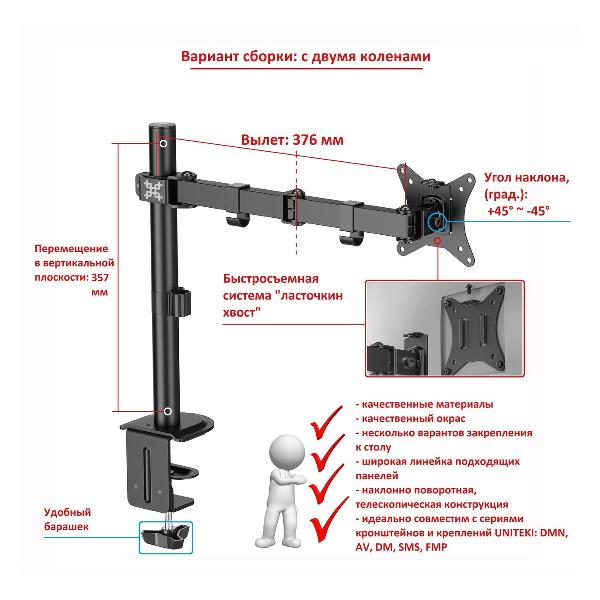 Вариант сборки: с двумя коленами

Вылет: 376 мм

Угол наклона, (град.): +45° ~ -45°

Перемещение в вертикальной плоскости: 357 мм

Быстросъемная система "ласточкин хвост"

- качественные материалы
- качественный окрас
- несколько варантов закрепления к столу
- широкая линейка подходящих панелей
- наклонно поворотная, телескопическая конструкция
- идеально совместим с сериями кронштейнов и креплений UNITEKI: DMN, AV, DM, SMS, FMP

Удобный барашек