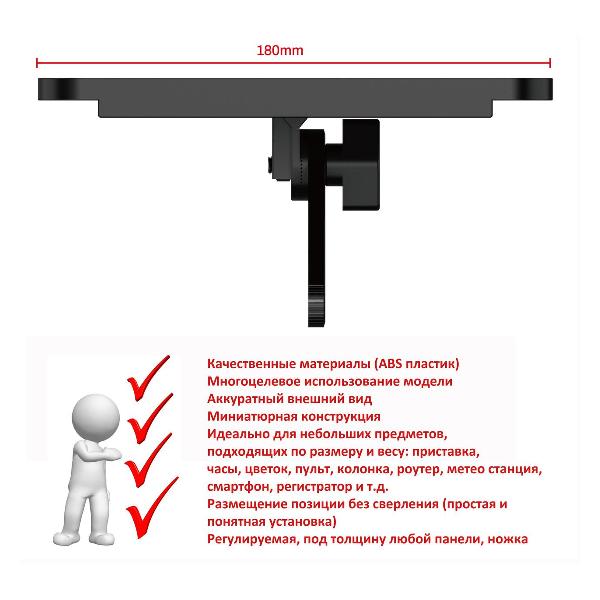 180mm

Качественные материалы (ABS пластик)
Многоцелевое использование модели
Аккуратный внешний вид
Миниатюрная конструкция
Идеально для небольших предметов, подходящих по размеру и весу: приставка, часы, цветок, пульт, колонка, роутер, метео станция, смартфон, регистратор и т.д.
Размещение позиции без сверления (простая и понятная установка)
Регулируемая, под толщину любой панели, ножка