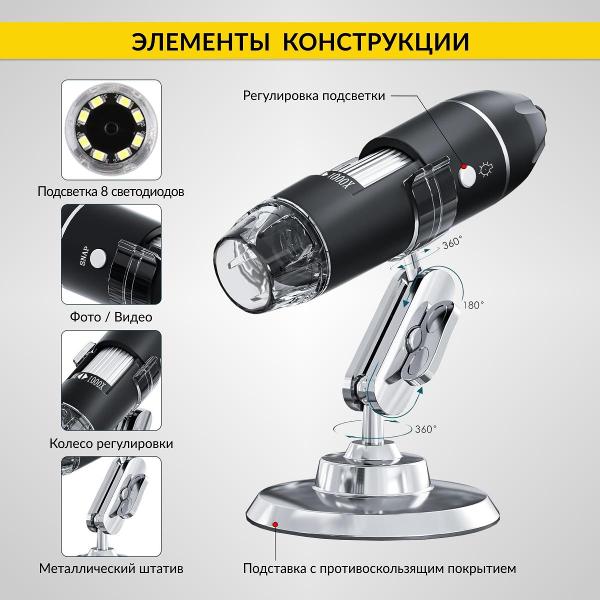 ЭЛЕМЕНТЫ КОНСТРУКЦИИ

Подсветка 8 светодиодов

SNAP

Фото / Видео

1000X

Колесо регулировки

Металлический штатив

Регулировка подсветки

1000X

360°

180°

360°

Подставка с противоскользящим покрытием