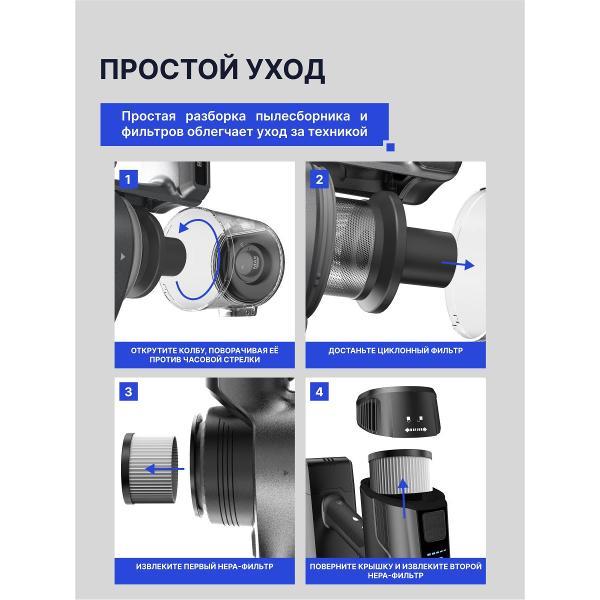 ПРОСТОЙ УХОД

Простая разборка пылесборника и фильтров облегчает уход за техникой

1

ОТКРУТИТЕ КОЛБУ, ПОВОРАЧИВАЯ ЕЁ ПРОТИВ ЧАСОВОЙ СТРЕЛКИ

2

ДОСТАНЬТЕ ЦИКЛОННЫЙ ФИЛЬТР

3

ИЗВЛЕКИТЕ ПЕРВЫЙ HEPA-ФИЛЬТР

4

ПОВЕРНИТЕ КРЫШКУ И ИЗВЛЕКИТЕ ВТОРОЙ HEPA-ФИЛЬТР