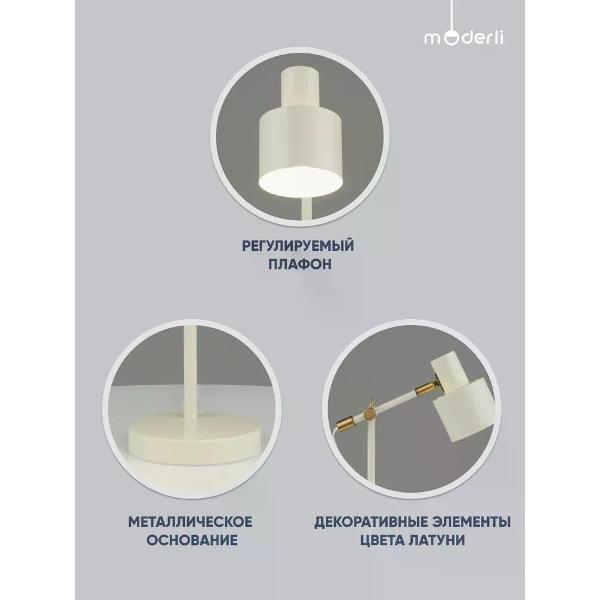 moderli

РЕГУЛИРУЕМЫЙ ПЛАФОН

МЕТАЛЛИЧЕСКОЕ ОСНОВАНИЕ

ДЕКОРАТИВНЫЕ ЭЛЕМЕНТЫ ЦВЕТА ЛАТУНИ