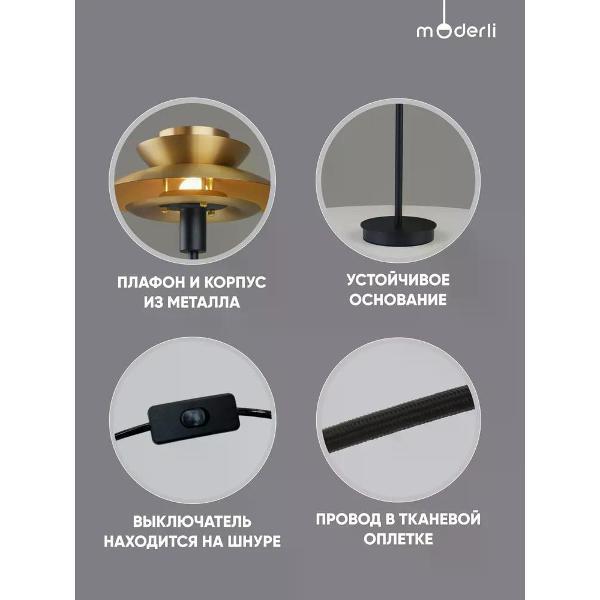 moderli

ПЛАФОН И КОРПУС ИЗ МЕТАЛЛА

УСТОЙЧИВОЕ ОСНОВАНИЕ

ВЫКЛЮЧАТЕЛЬ НАХОДИТСЯ НА ШНУРЕ

ПРОВОД В ТКАНЕВОЙ ОПЛЕТКЕ