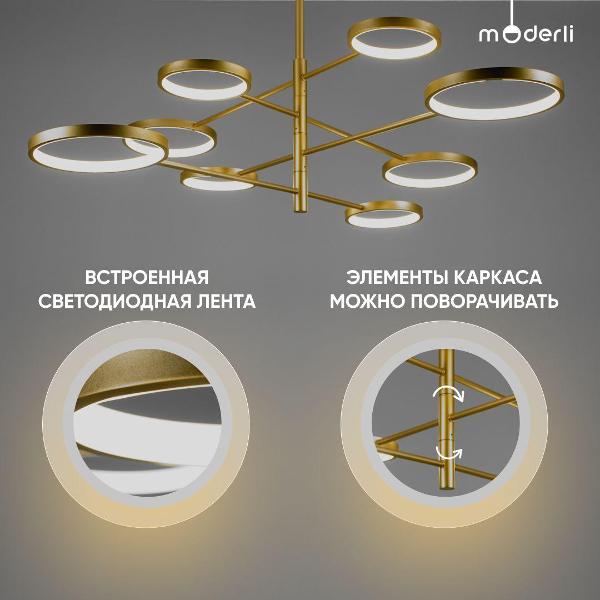 moderli

ВСТРОЕННАЯ СВЕТОДИОДНАЯ ЛЕНТА

ЭЛЕМЕНТЫ КАРКАСА МОЖНО ПОВОРАЧИВАТЬ