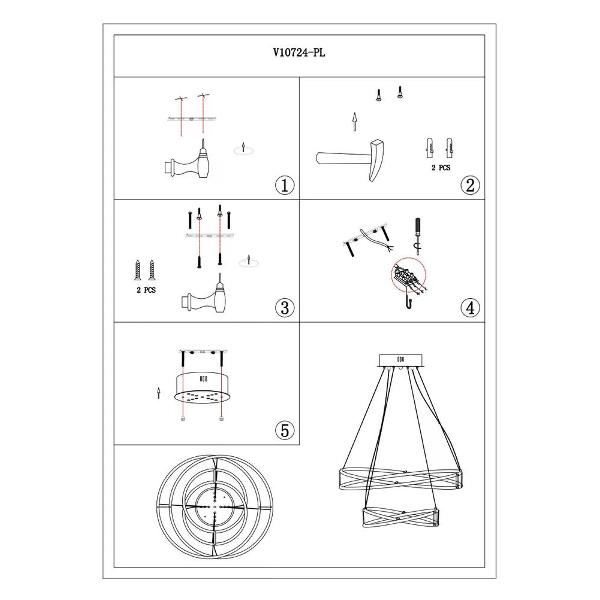 V10724-PL

1

2 PCS

2

2 PCS

3

4

5