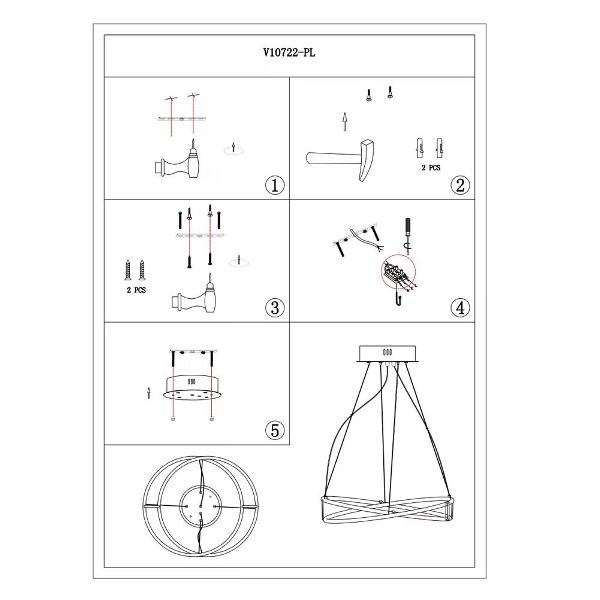 V10722-PL

①

2 PCS

②

2 PCS

③

④

⑤